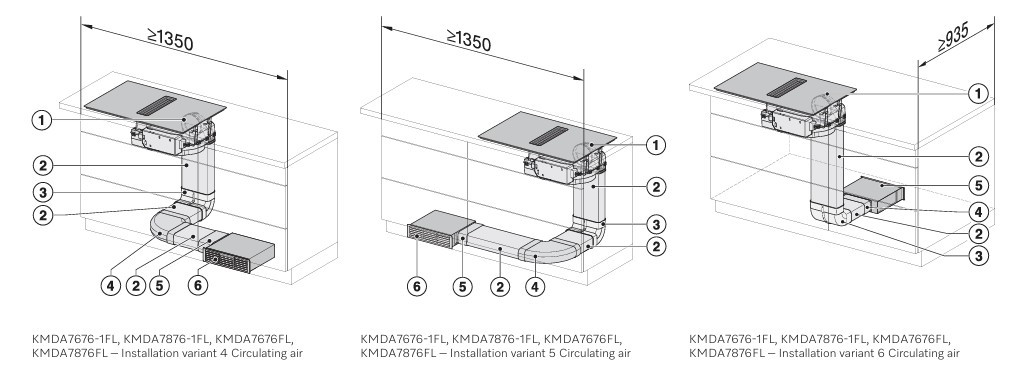 ≥1350

1
2
3
2
4 2 5 6

KMDA7676-1FL, KMDA7876-1FL, KMDA7676FL, KMDA7876FL – Installation variant 4 Circulating air

≥1350

1
2
3
2
6 5 2 4

KMDA7676-1FL, KMDA7876-1FL, KMDA7676FL, KMDA7876FL – Installation variant 5 Circulating air

≥935

1
2
5
4
2
3

KMDA7676-1FL, KMDA7876-1FL, KMDA7676FL, KMDA7876FL – Installation variant 6 Circulating air