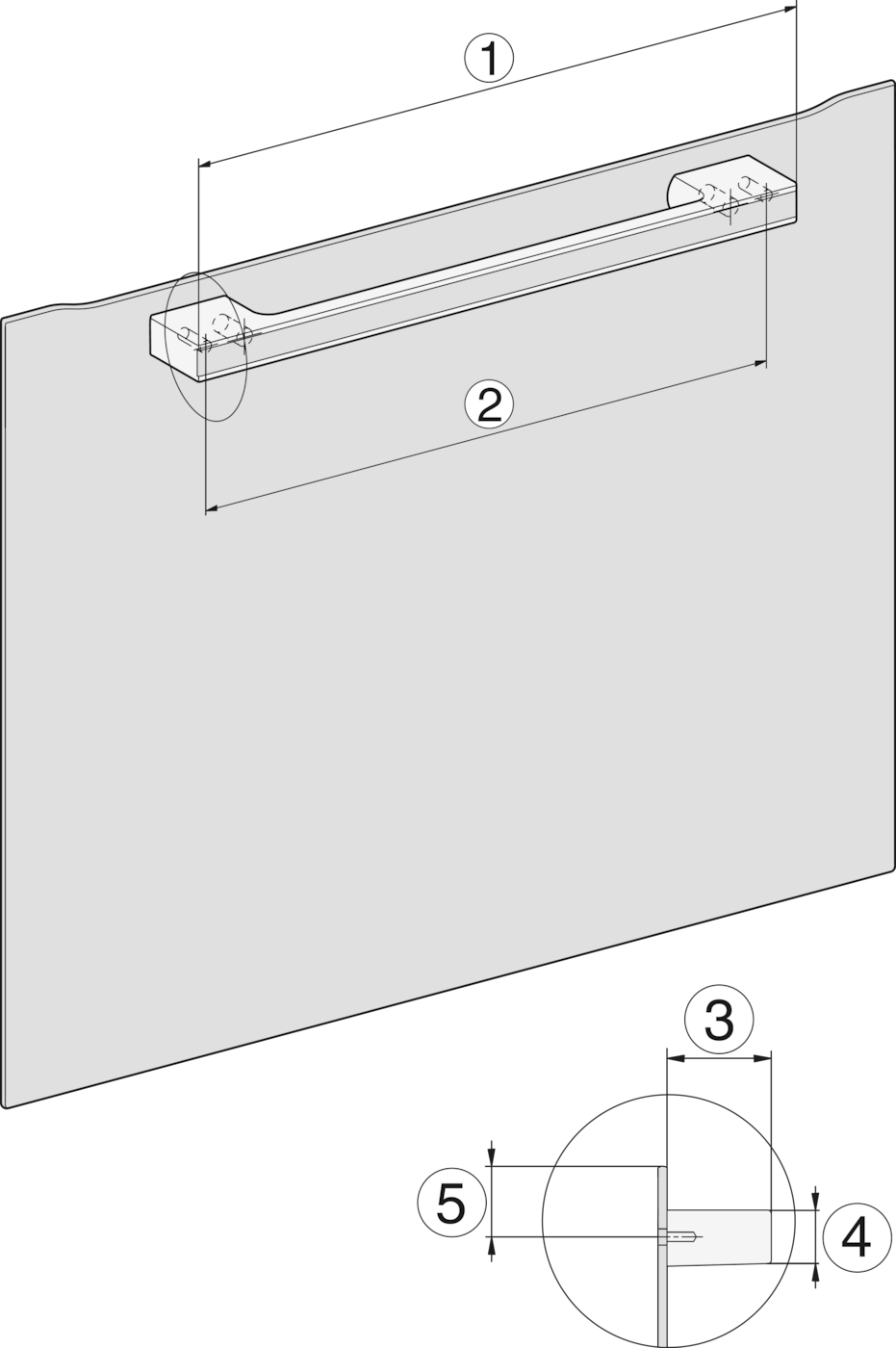 1
2
3
5
4