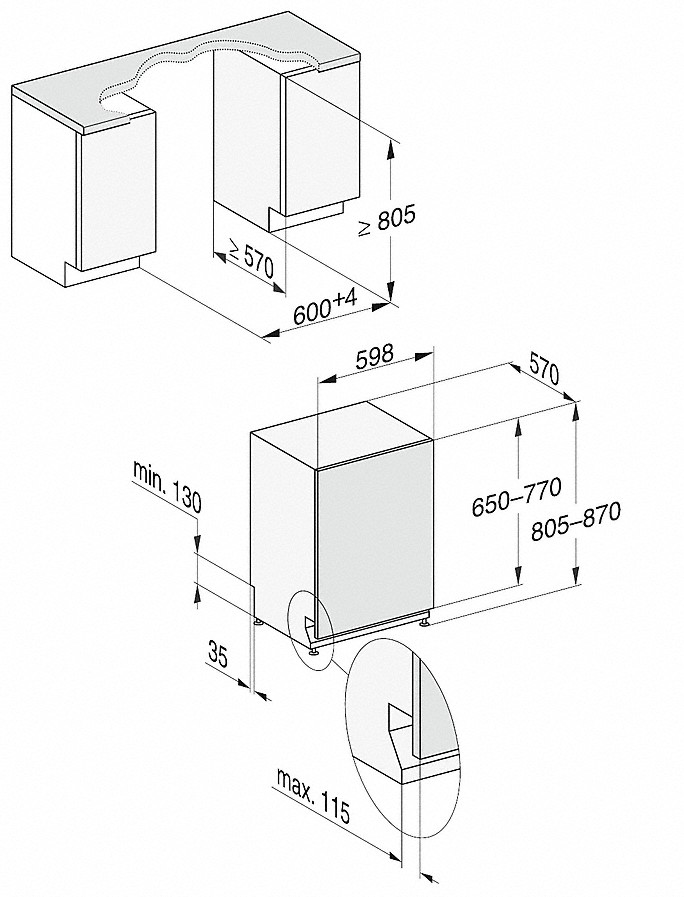 ≥ 805
≥ 570
600+4

598
570
650–770
805–870
min. 130
35
max. 115