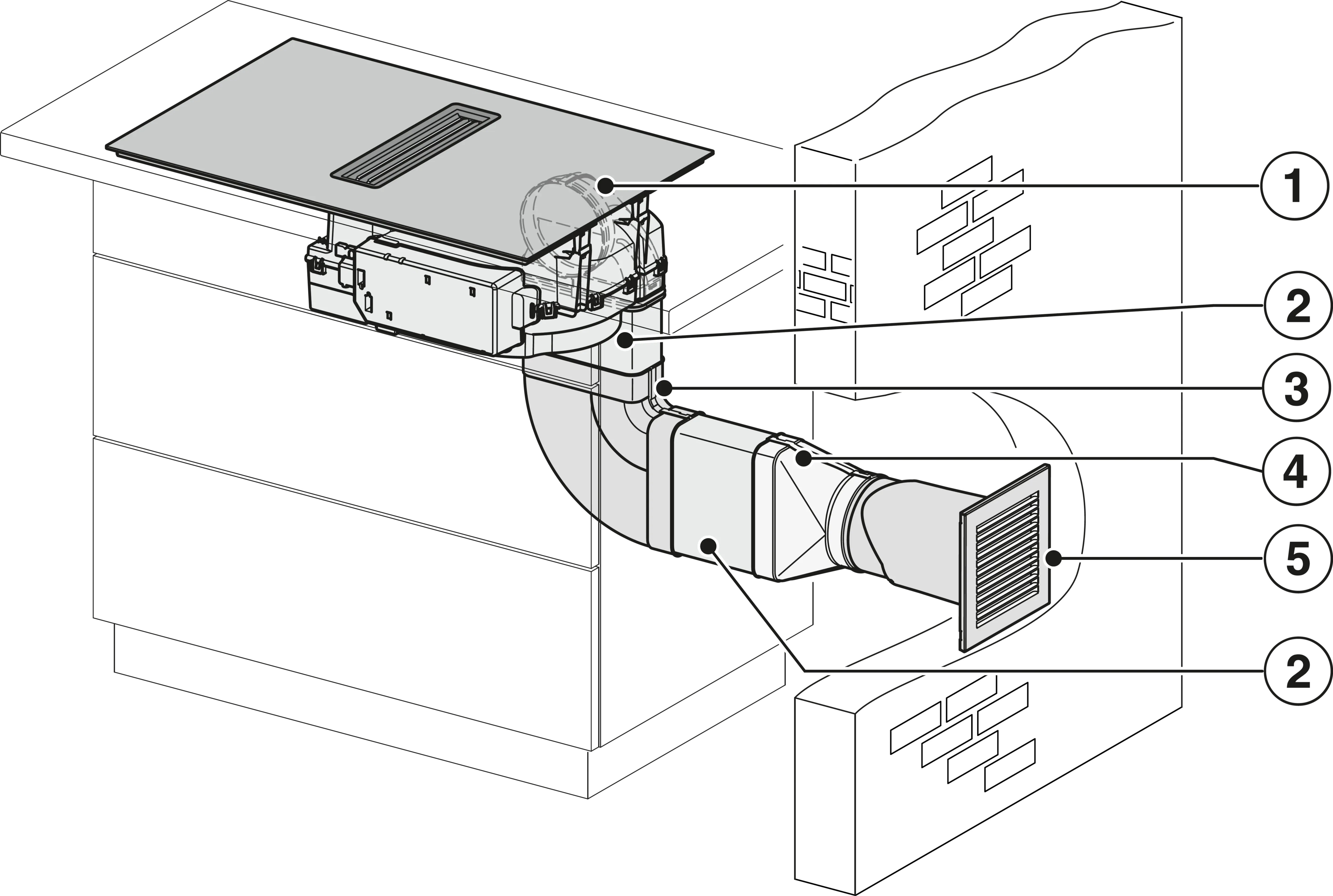 1
2
3
4
5
2