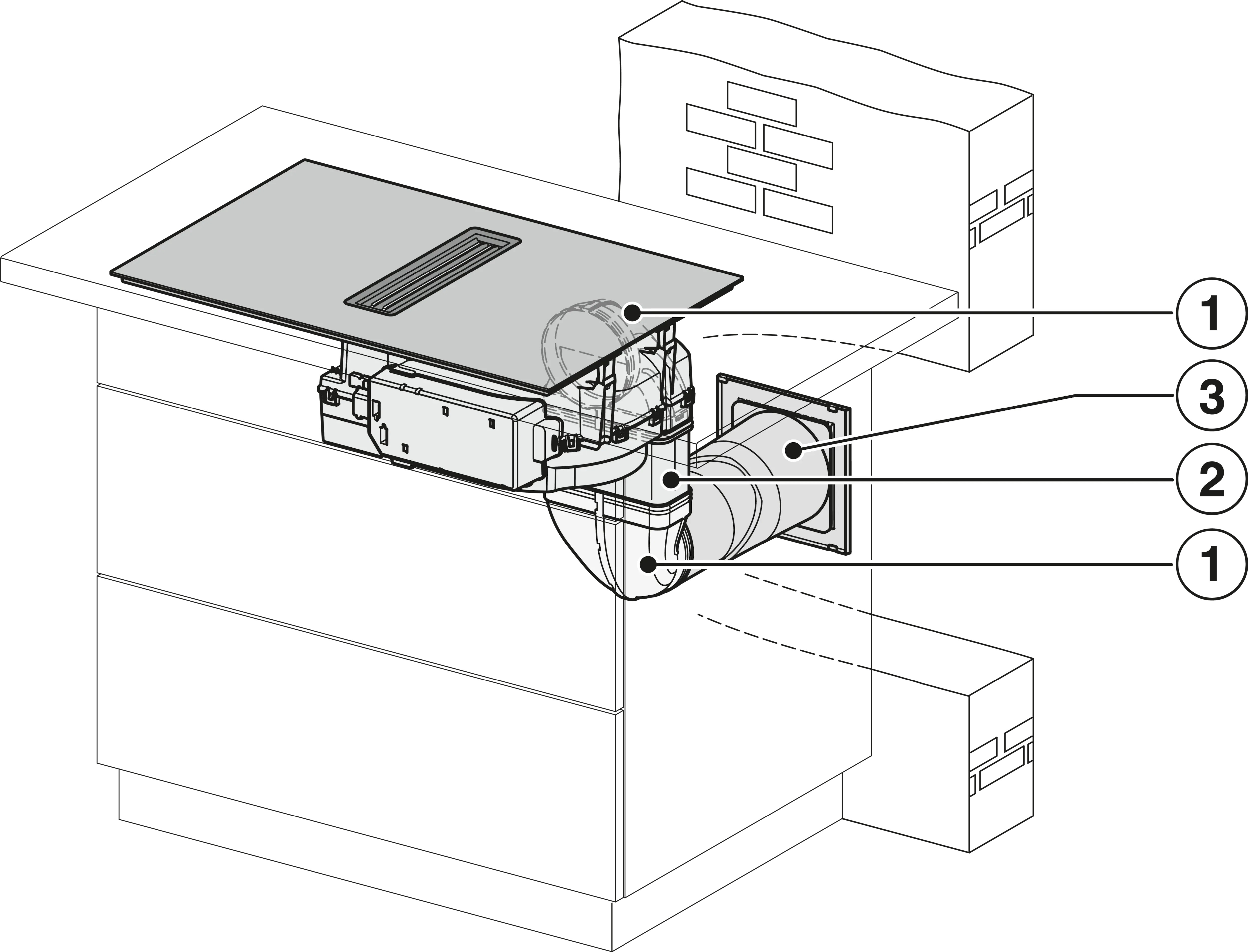 1
3
2
1