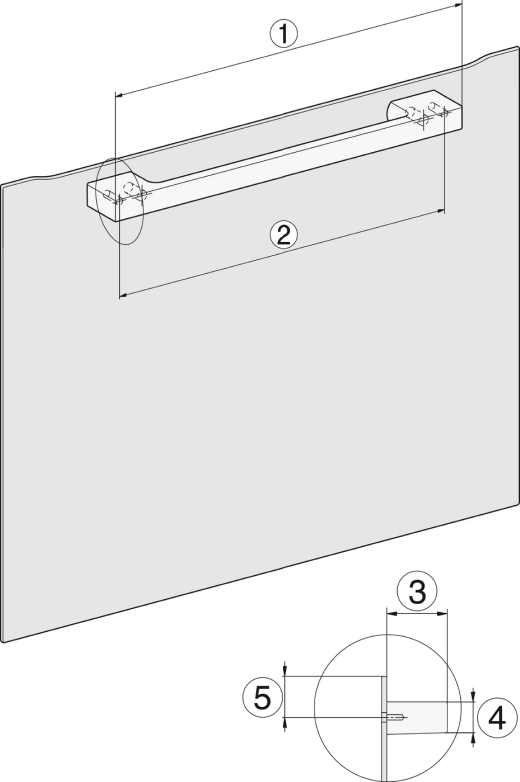 ①
②
③
⑤
④