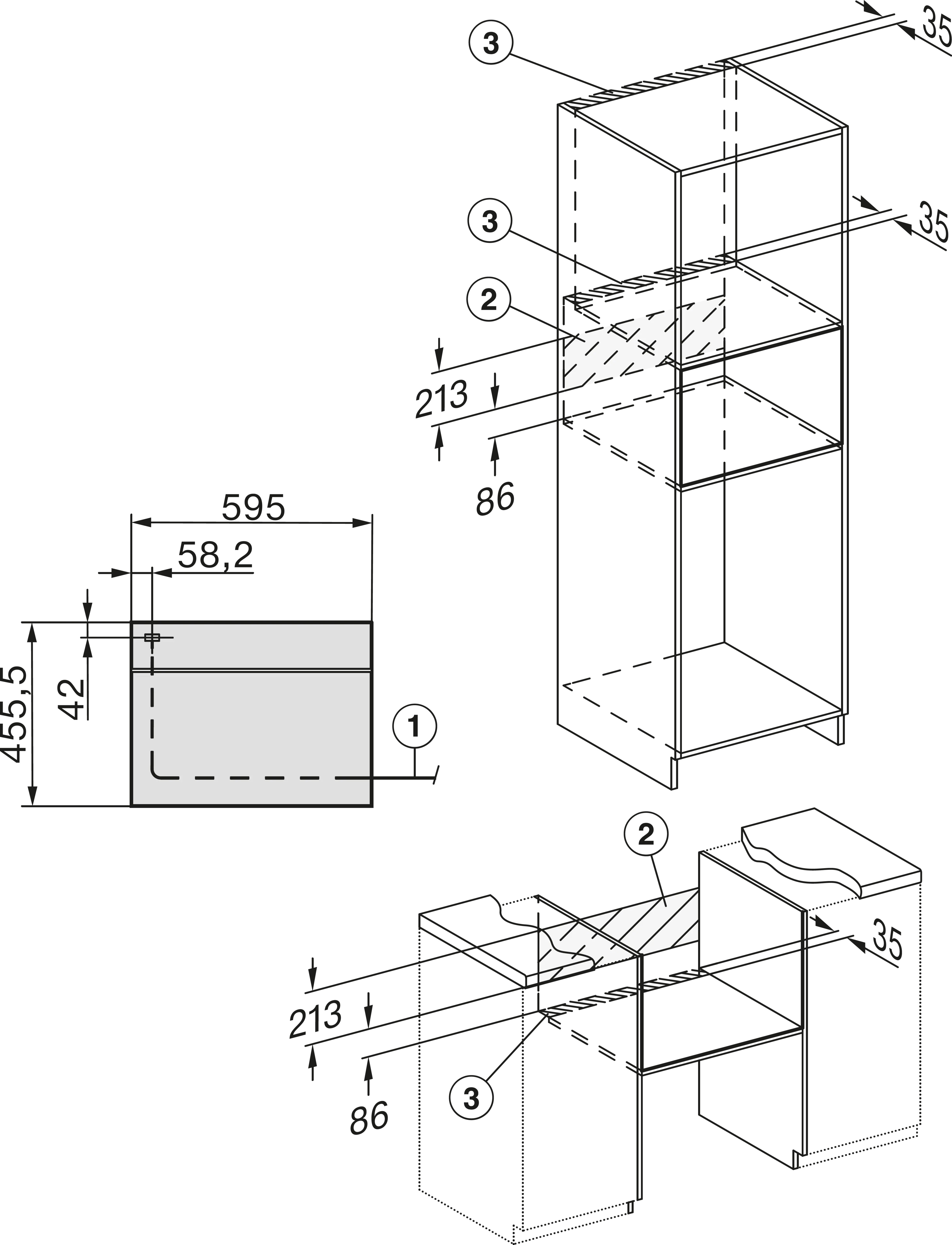 3
35
3
35
2
213
86
595
58,2
42
455,5
1
2
35
213
86
3