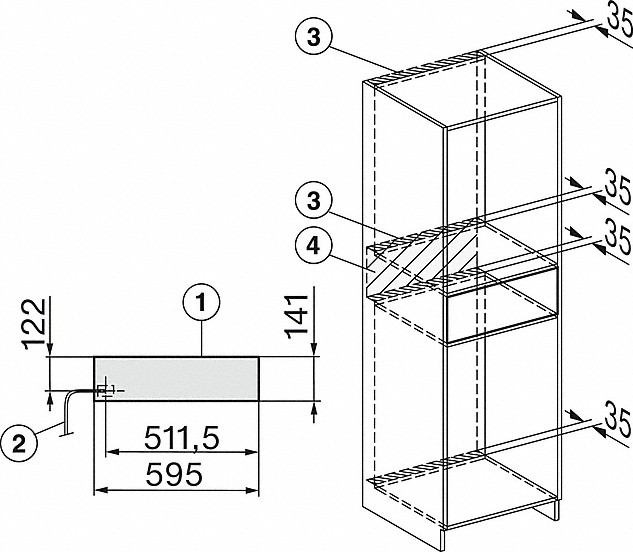 3
35
3
35
4
35
122
1
141
2
511,5
595
35