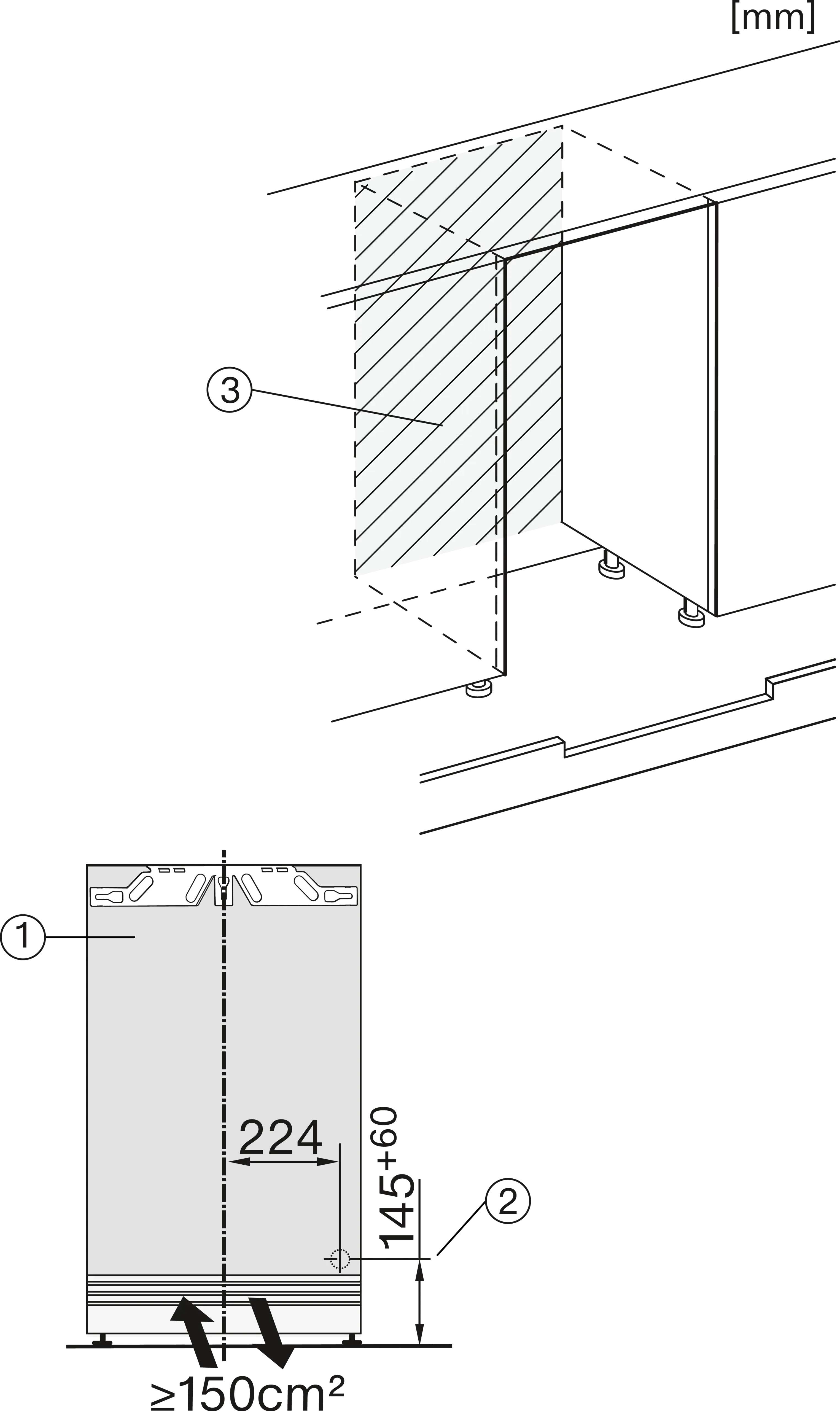 [mm]

3

1

224

$145^{+60}$

2

$\geq 150cm^2$