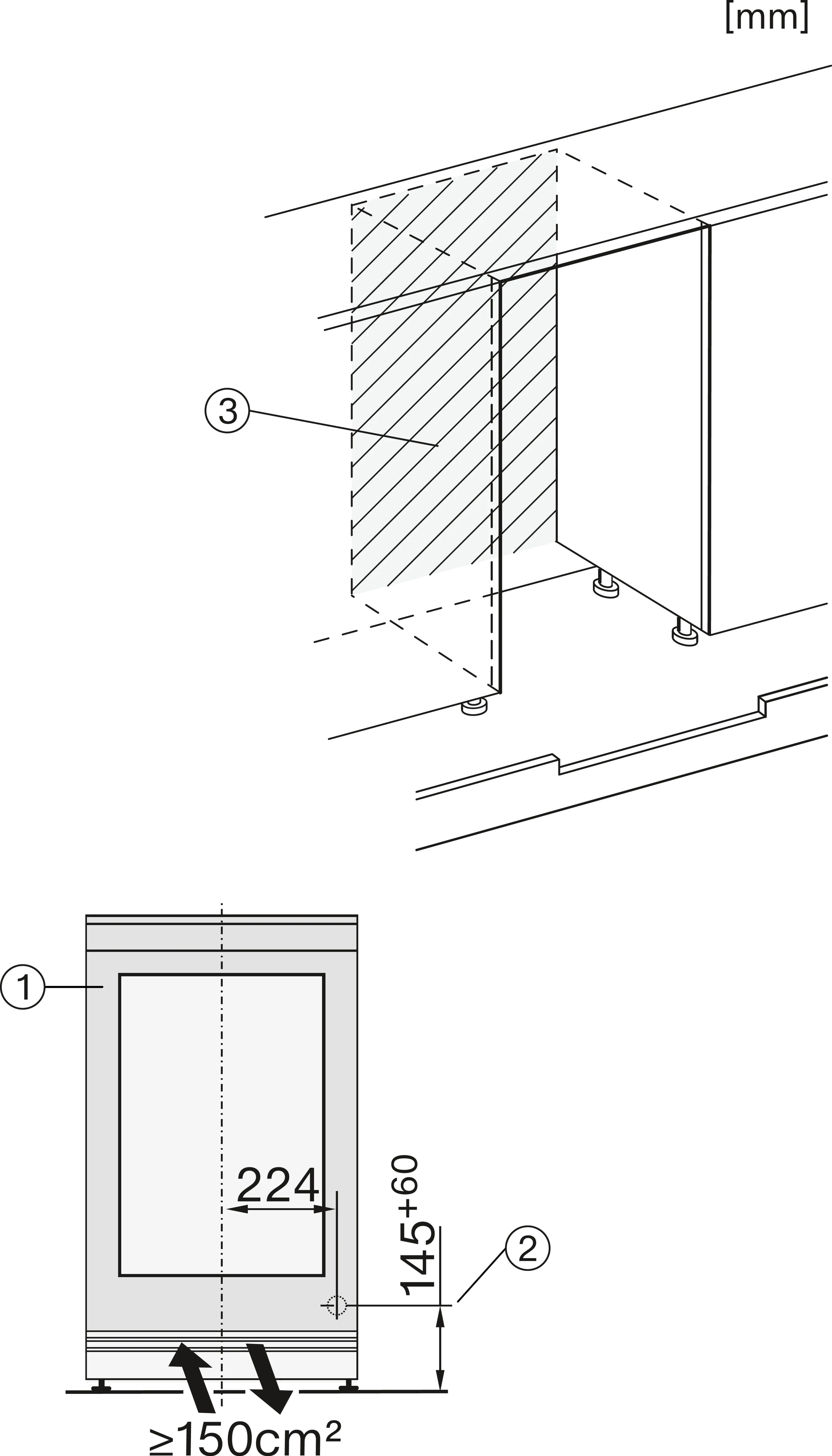 [mm]

3

1

224

$145^{+60}$

2

$\geq 150cm^2$