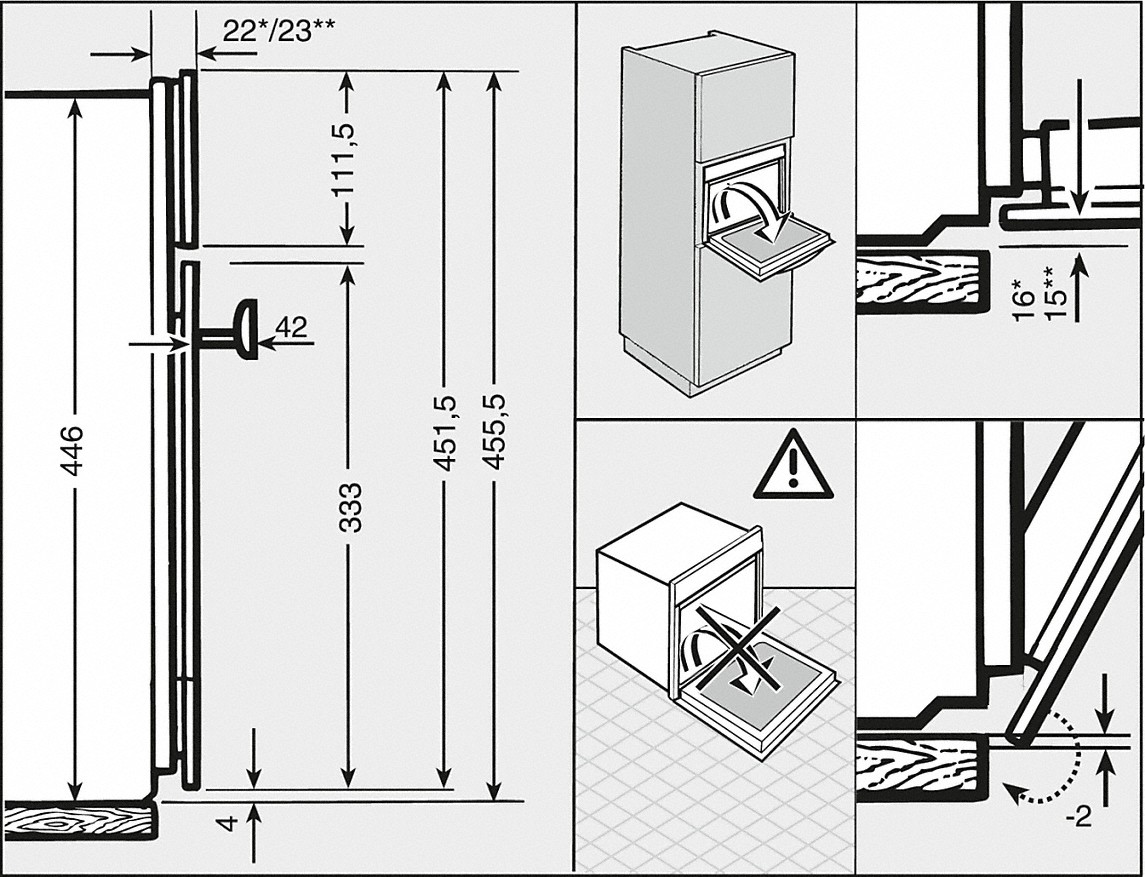 22*/23**

111,5

42

446

333

451,5

455,5

4

16*
15**

-2