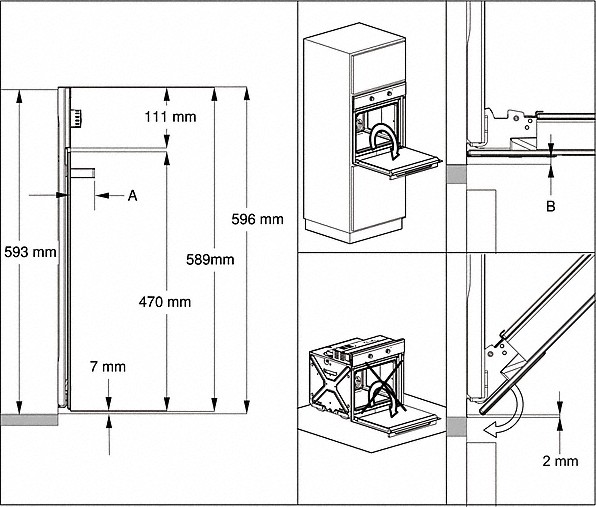 111 mm
A
596 mm
593 mm
589mm
470 mm
7 mm
B
2 mm