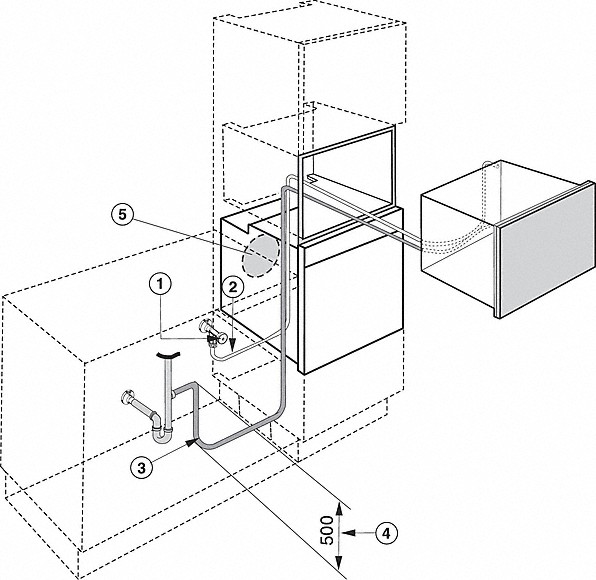 5
1
2
3
500
4