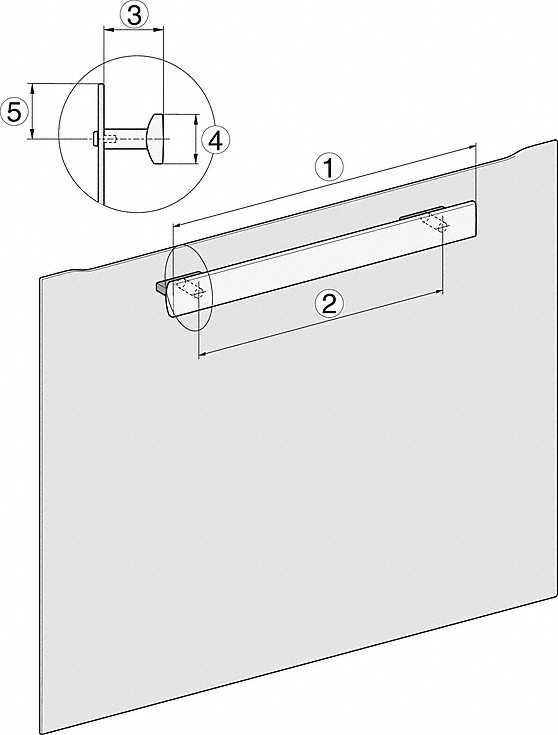 3
5
4
1
2