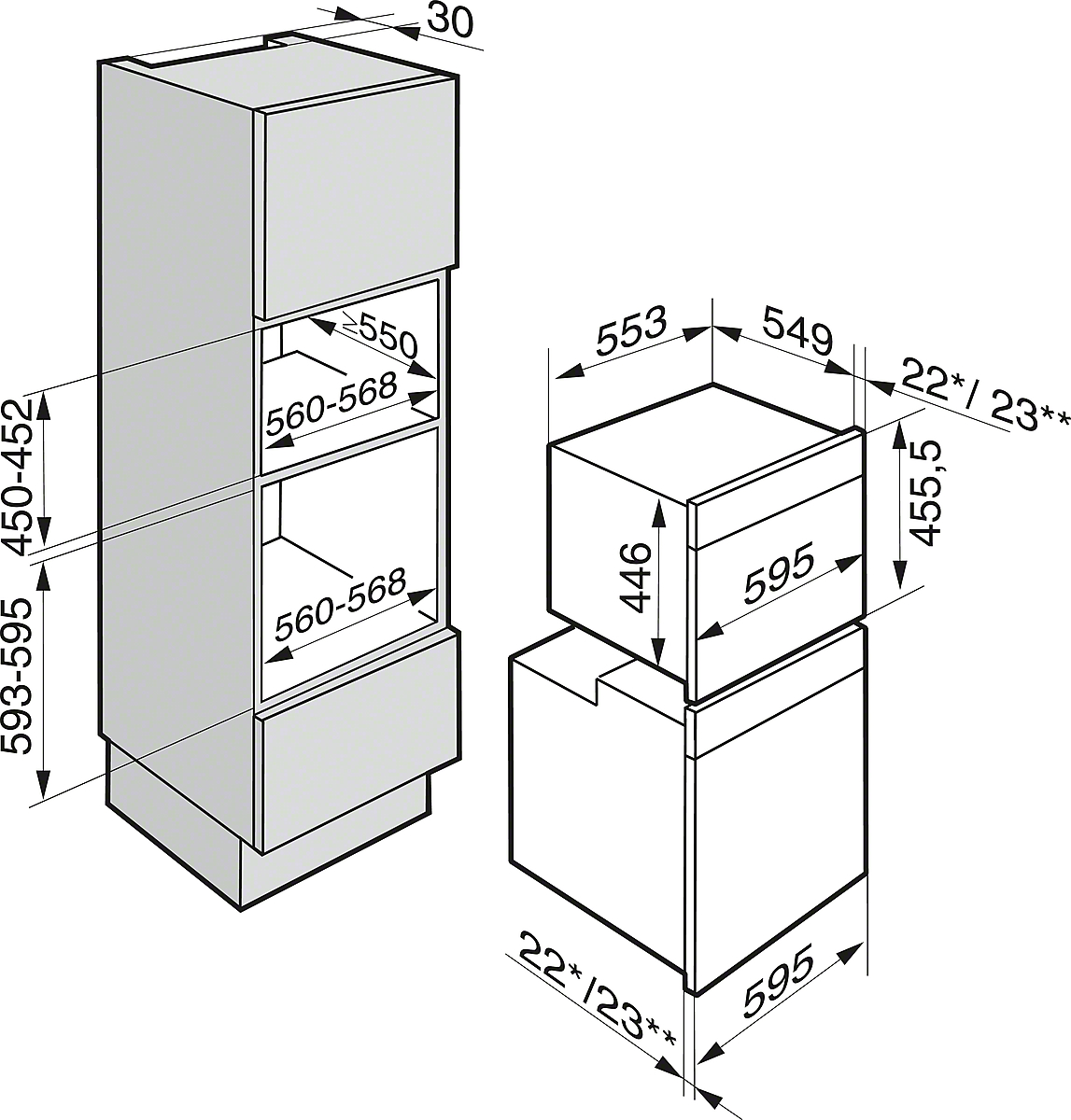 30

≥550

560-568

450-452

560-568

593-595

553

549

22*/ 23**

455,5

446

595

22*/23**

595