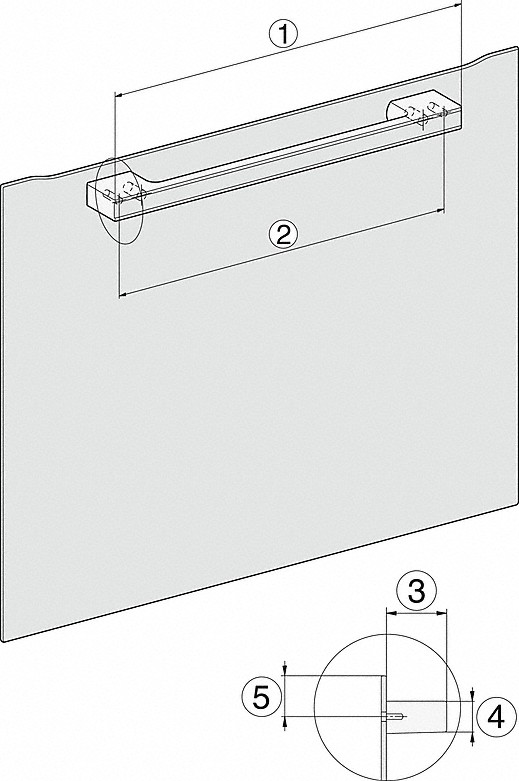 ①
②
③
⑤
④