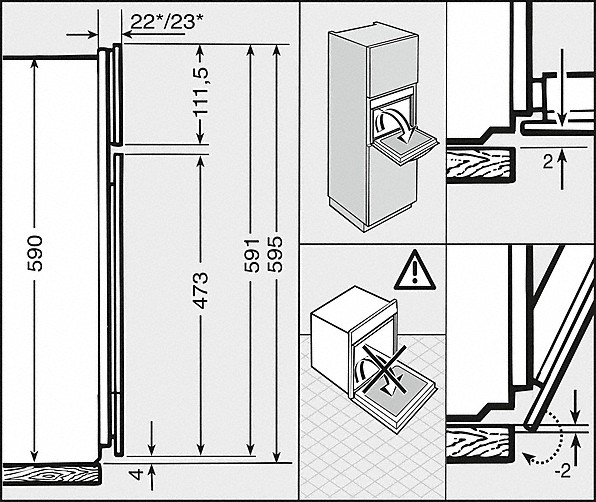 22*/23*

111,5

590

473

591

595

4

2

-2