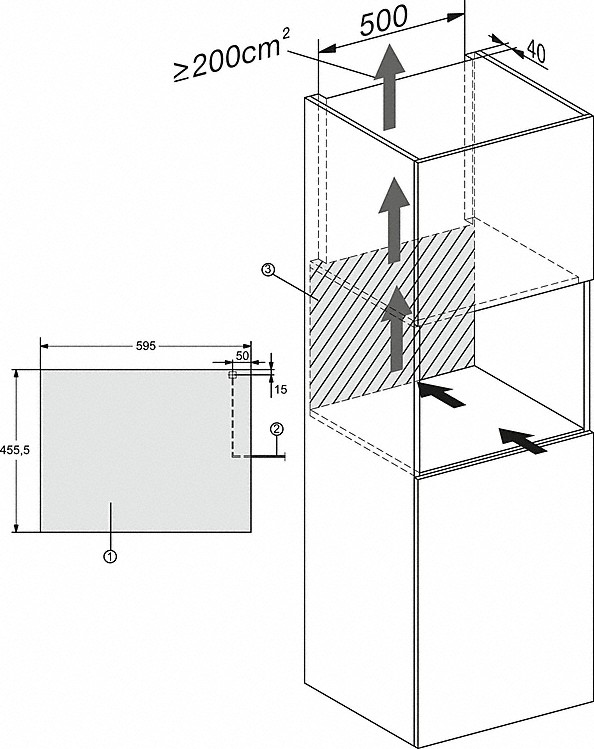 500

$\geq 200cm^2$

40

③

595

50

15

455,5

②

①