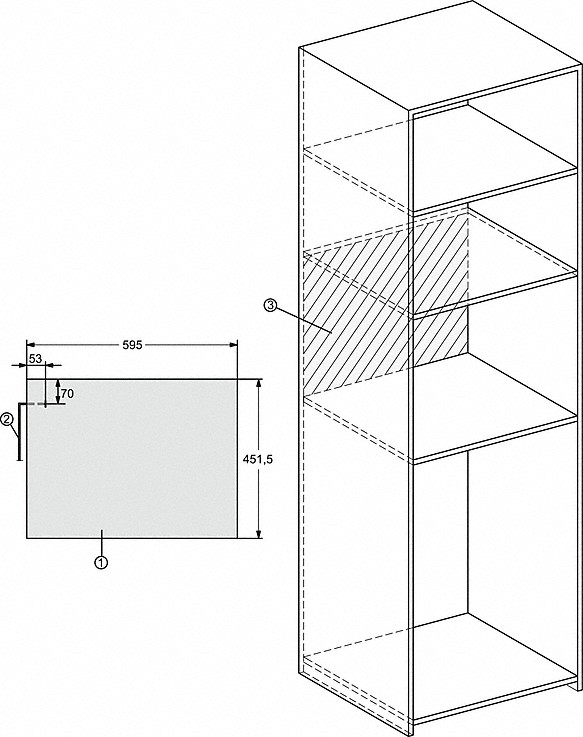 595
53
70
451,5
②
①
③