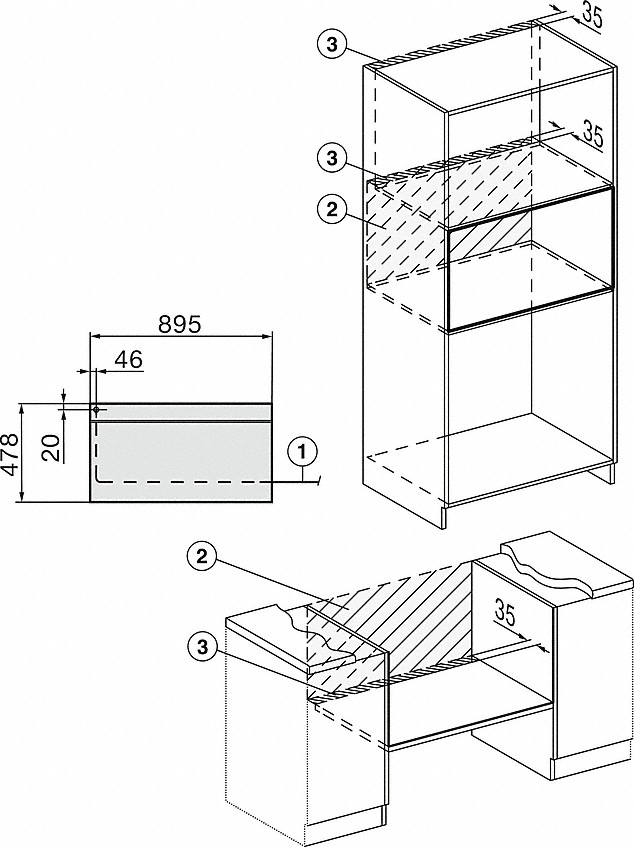 3
35
3
35
2
895
46
478
20
1
2
35
3