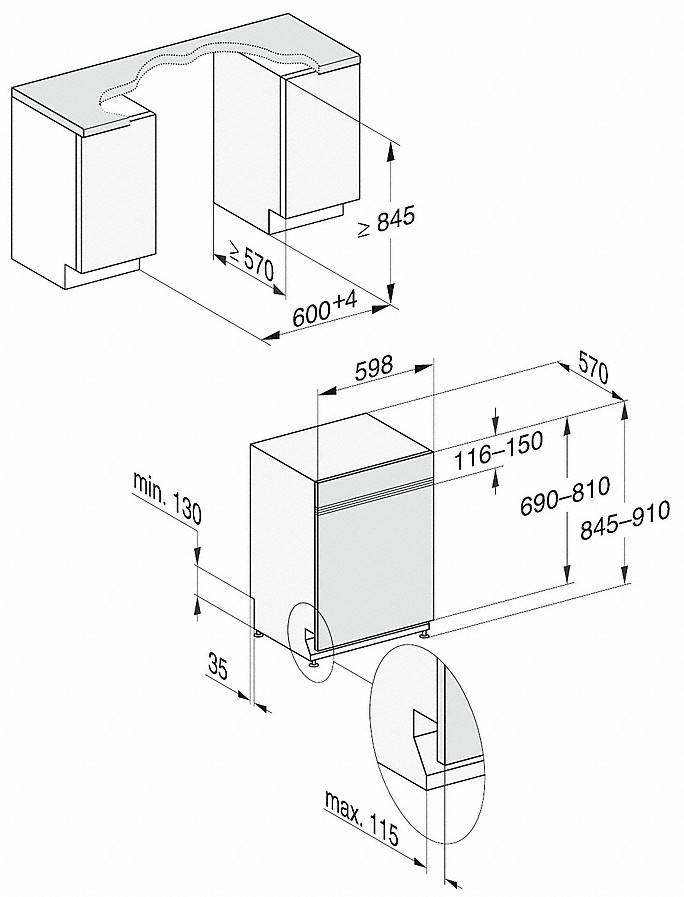 ≥ 845

≥ 570

600+4

598

570

116–150

690–810

845–910

min. 130

35

max. 115