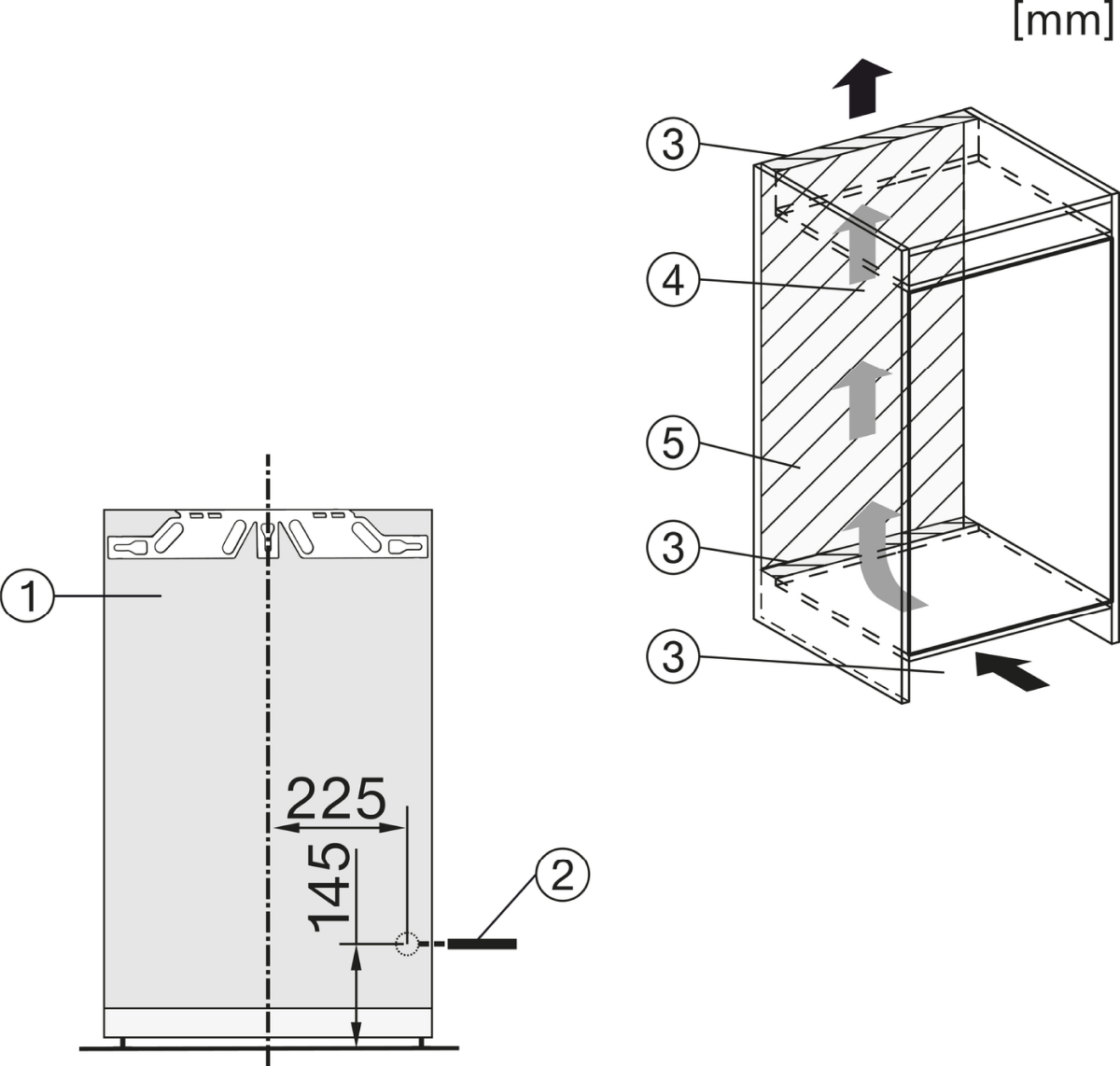 [mm]

3
4
5
3
3

1
225
145
2