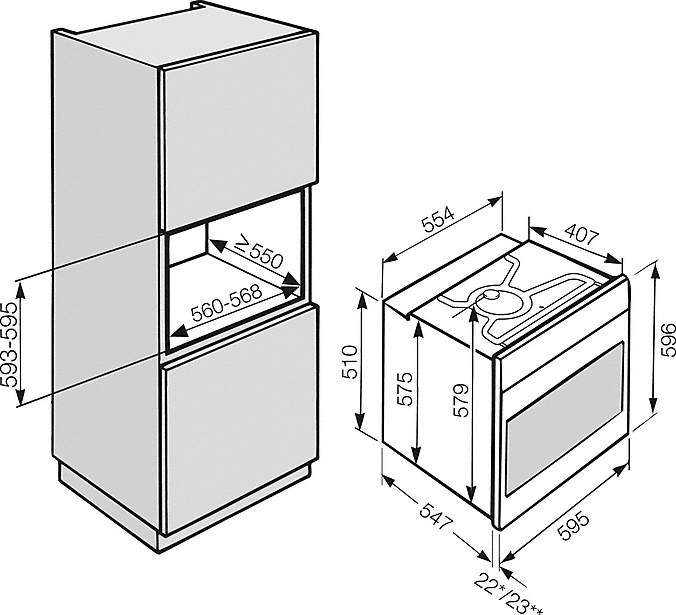 593-595

≥550

560-568

554

407

510

575

579

596

547

595

22*/23**