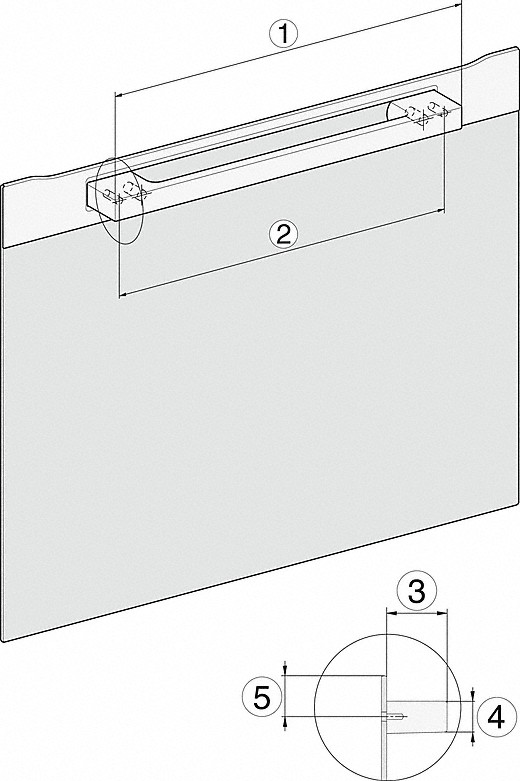 1
2
3
5
4