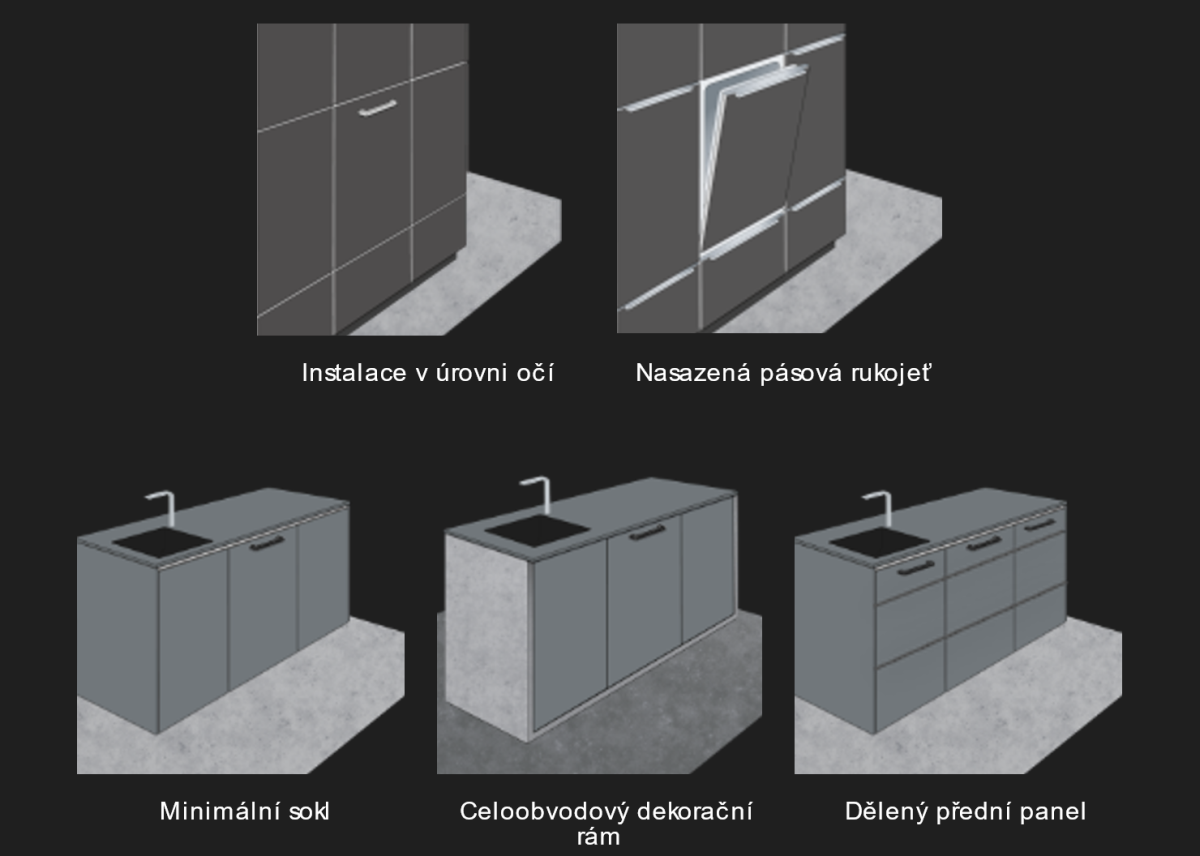 Instalace v úrovni očí

Nasazená pásová rukojeť

Minimální sokl

Celoobvodový dekorační rám

Dělený přední panel